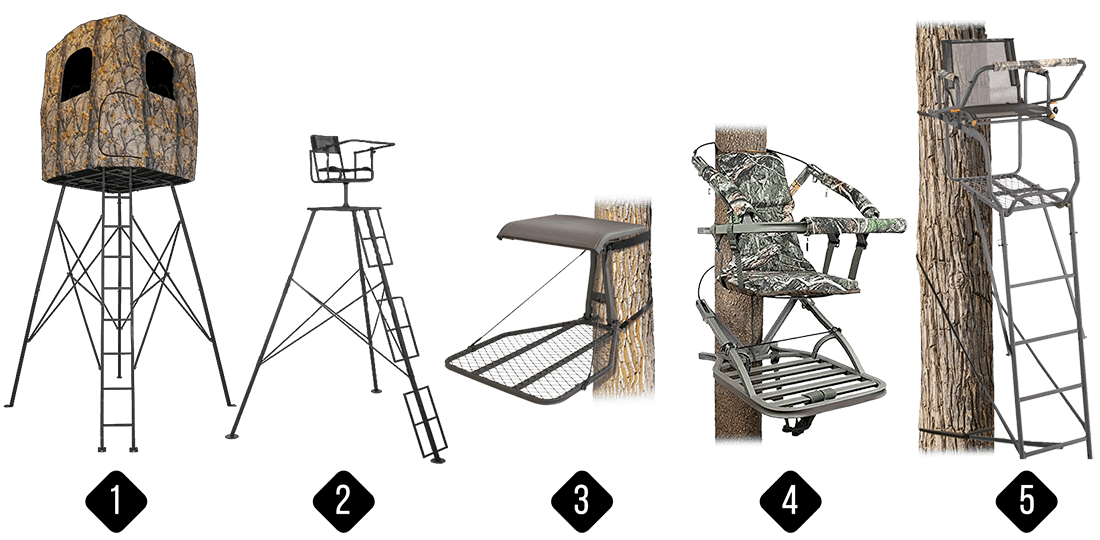 1 2 3 4 5