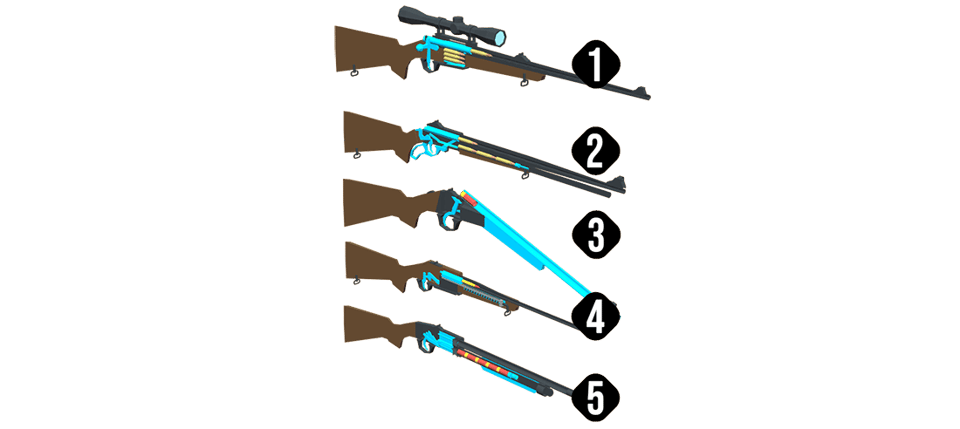 1
2
3
4
5